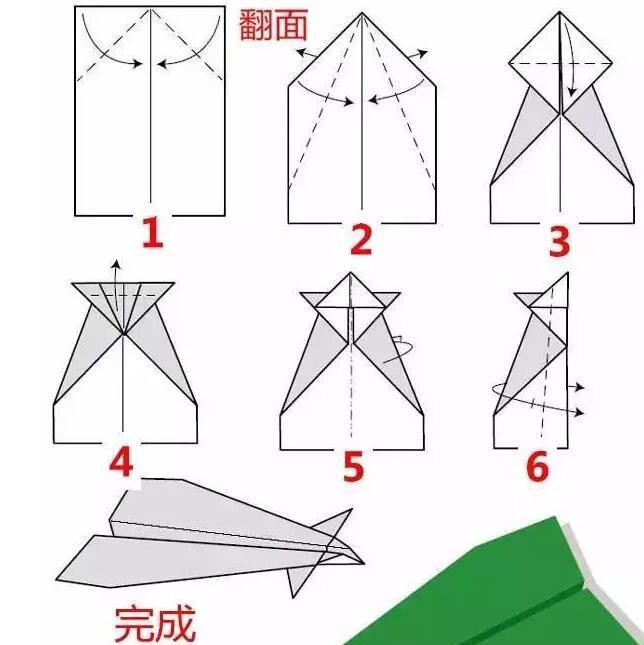 翻面

1

2

3

4

5

6

完成